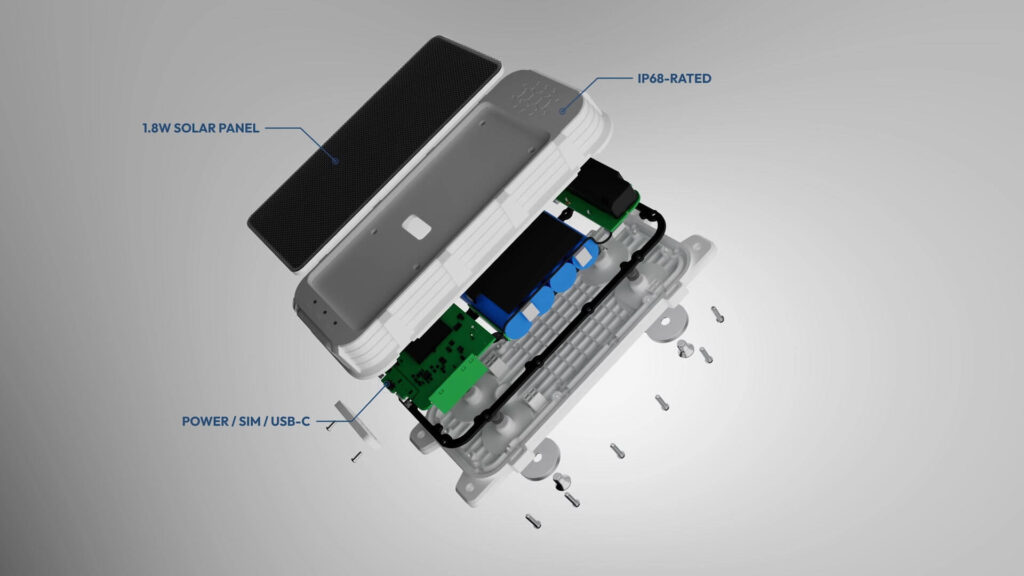 IP68-RATED

1.8W SOLAR PANEL

POWER / SIM / USB-C